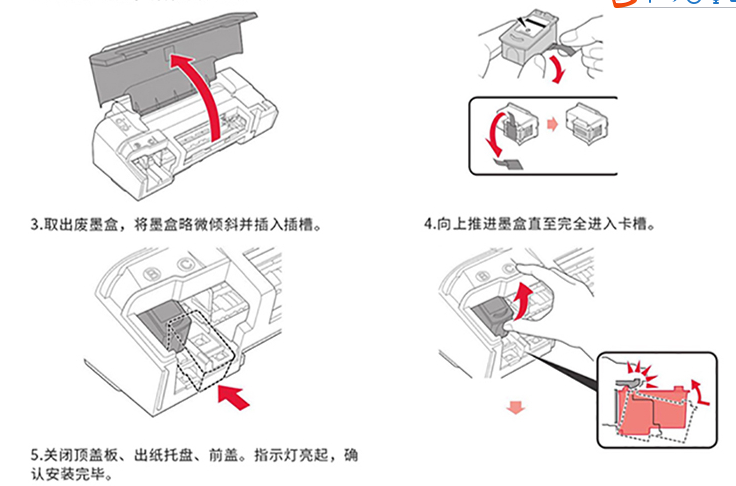 3.取出废墨盒，将墨盒略微倾斜并插入插槽。

4.向上推进墨盒直至完全进入卡槽。

B C

C

5.关闭顶盖板、出纸托盘、前盖。指示灯亮起，确认安装完毕。