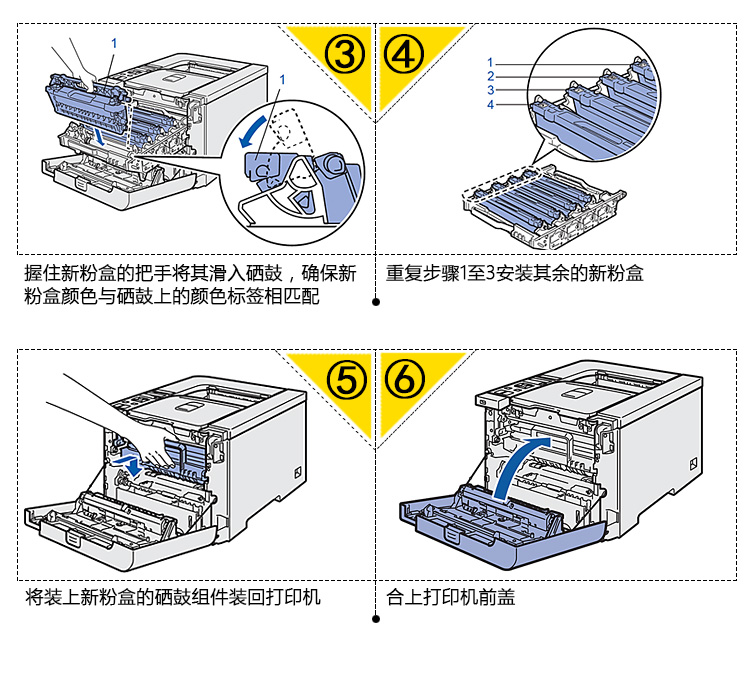 ③
1
1

握住新粉盒的把手将其滑入硒鼓，确保新粉盒颜色与硒鼓上的颜色标签相匹配

④
1
2
3
4

重复步骤1至3安装其余的新粉盒

⑤

将装上新粉盒的硒鼓组件装回打印机

⑥

合上打印机前盖