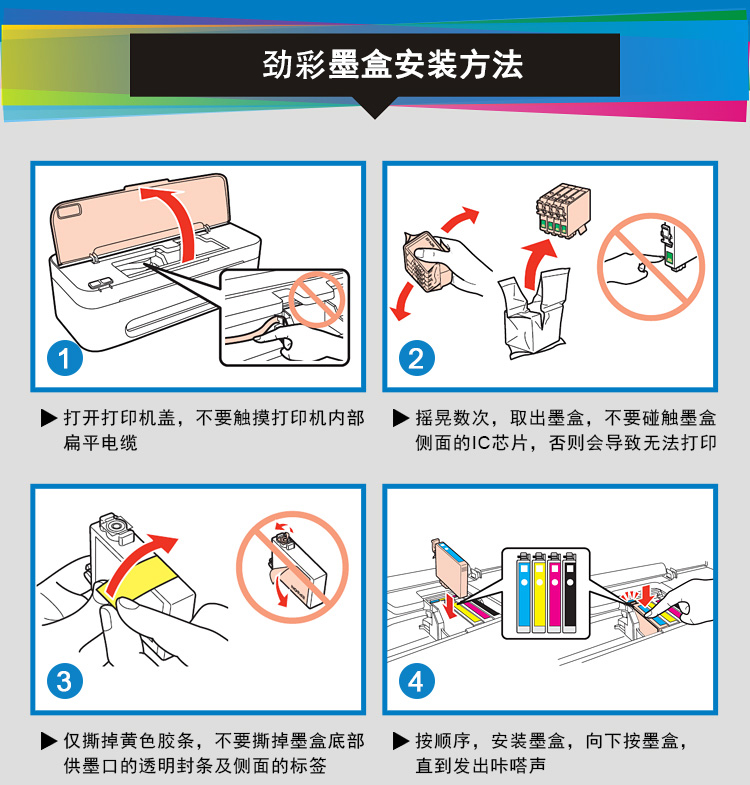 劲彩墨盒安装方法

1

▶ 打开打印机盖，不要触摸打印机内部扁平电缆

2

▶ 摇晃数次，取出墨盒，不要碰触墨盒侧面的IC芯片，否则会导致无法打印

3

▶ 仅撕掉黄色胶条，不要撕掉墨盒底部供墨口的透明封条及侧面的标签

4

▶ 按顺序，安装墨盒，向下按墨盒，直到发出咔嗒声