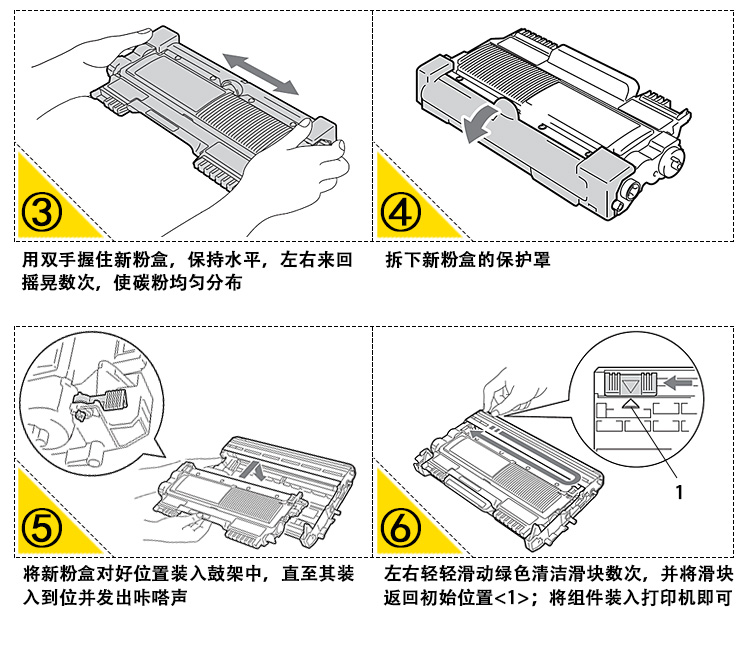 ③
用双手握住新粉盒，保持水平，左右来回摇晃数次，使碳粉均匀分布

④
拆下新粉盒的保护罩

⑤
将新粉盒对好位置装入鼓架中，直至其装入到位并发出咔嗒声

⑥
1
左右轻轻滑动绿色清洁滑块数次，并将滑块返回初始位置<1>；将组件装入打印机即可