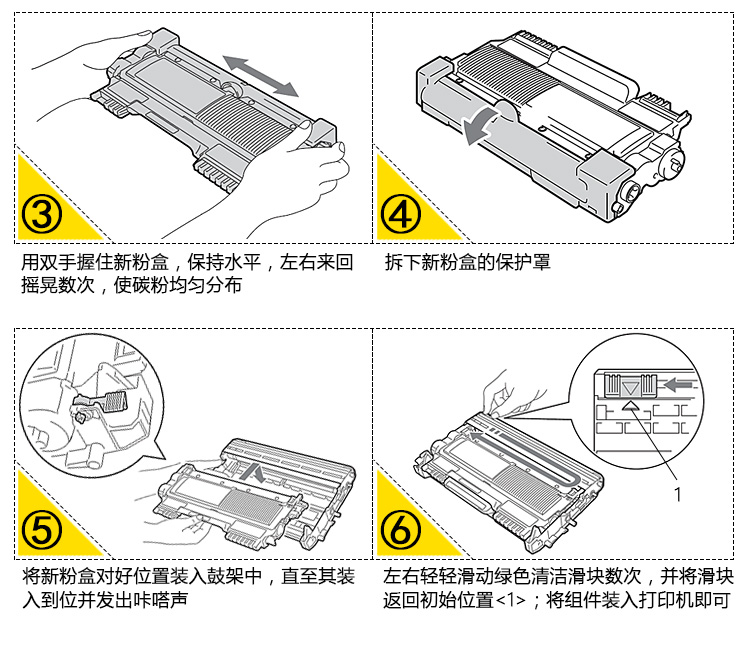 ③

用双手握住新粉盒，保持水平，左右来回摇晃数次，使碳粉均匀分布

④

拆下新粉盒的保护罩

⑤

将新粉盒对好位置装入鼓架中，直至其装入到位并发出咔嗒声

1

⑥

左右轻轻滑动绿色清洁滑块数次，并将滑块返回初始位置<1>；将组件装入打印机即可