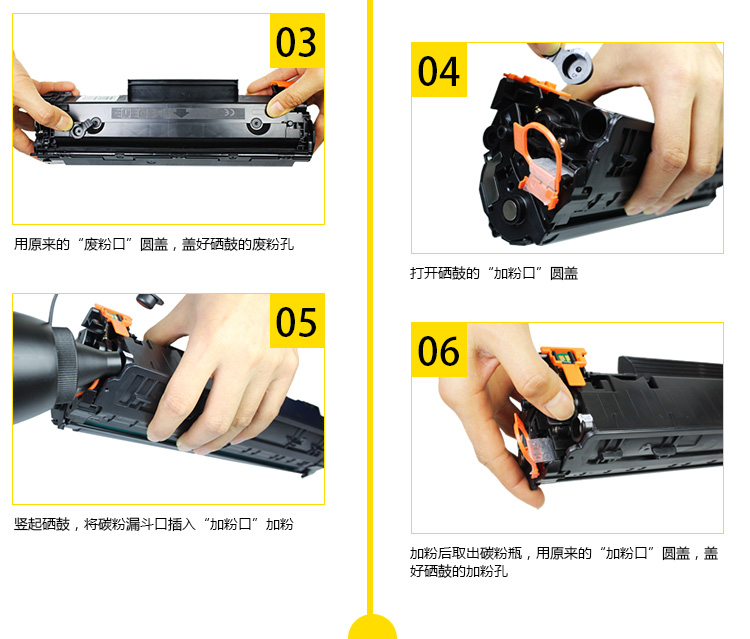 03

用原来的“废粉口”圆盖，盖好硒鼓的废粉孔

04

打开硒鼓的“加粉口”圆盖

05

竖起硒鼓，将碳粉漏斗口插入“加粉口”加粉

06

加粉后取出碳粉瓶，用原来的“加粉口”圆盖，盖好硒鼓的加粉孔