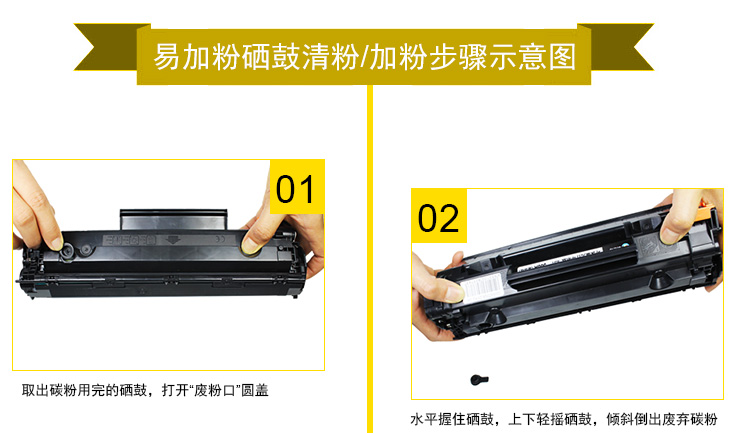 易加粉硒鼓清粉/加粉步骤示意图

01

取出碳粉用完的硒鼓，打开“废粉口”圆盖

02

水平握住硒鼓，上下轻摇硒鼓，倾斜倒出废弃碳粉