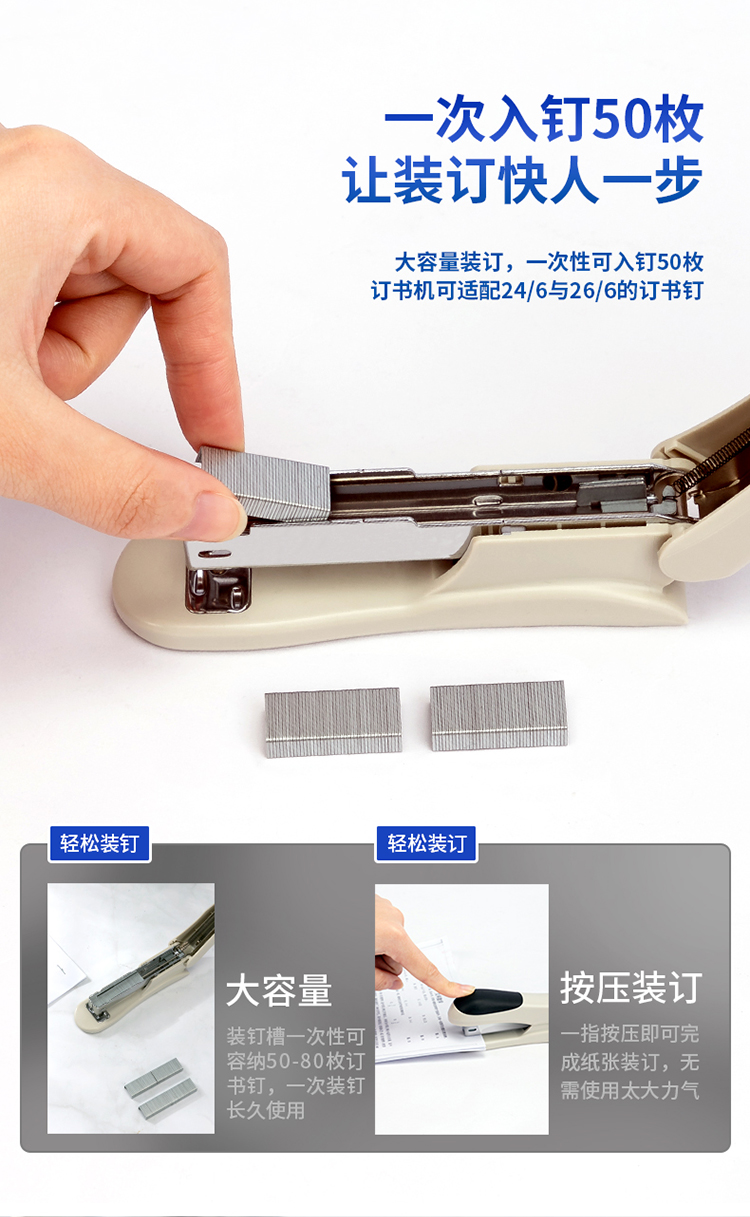 一次入钉50枚
让装订快人一步

大容量装订，一次性可入钉50枚
订书机可适配24/6与26/6的订书钉

轻松装钉

大容量

装钉槽一次性可容纳50-80枚订书钉，一次装钉长久使用

轻松装订

按压装订

一指按压即可完成纸张装订，无需使用太大力气