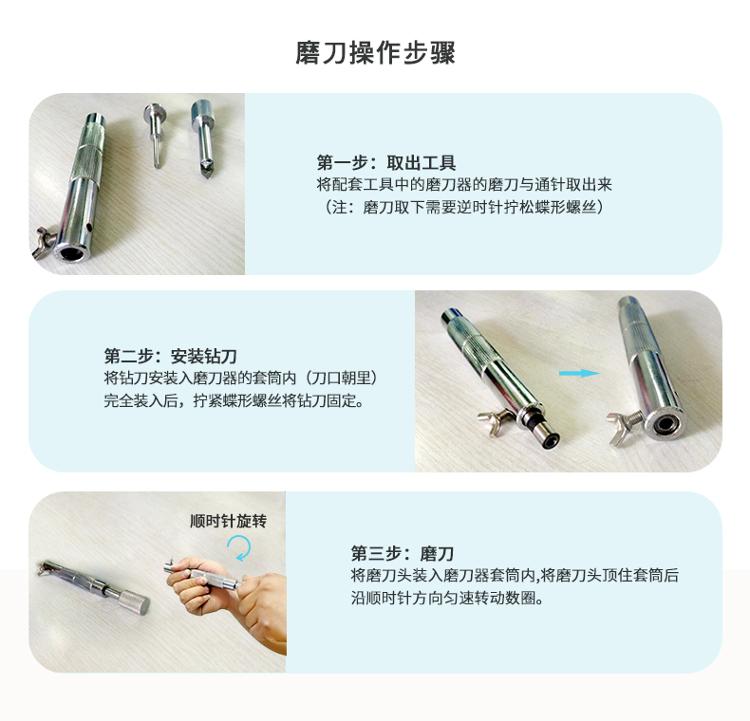 磨刀操作步骤

第一步：取出工具
将配套工具中的磨刀器的磨刀与通针取出来
（注：磨刀取下需要逆时针拧松蝶形螺丝）

第二步：安装钻刀
将钻刀安装入磨刀器的套筒内（刀口朝里）
完全装入后，拧紧蝶形螺丝将钻刀固定。

顺时针旋转

第三步：磨刀
将磨刀头装入磨刀器套筒内,将磨刀头顶住套筒后
沿顺时针方向匀速转动数圈。