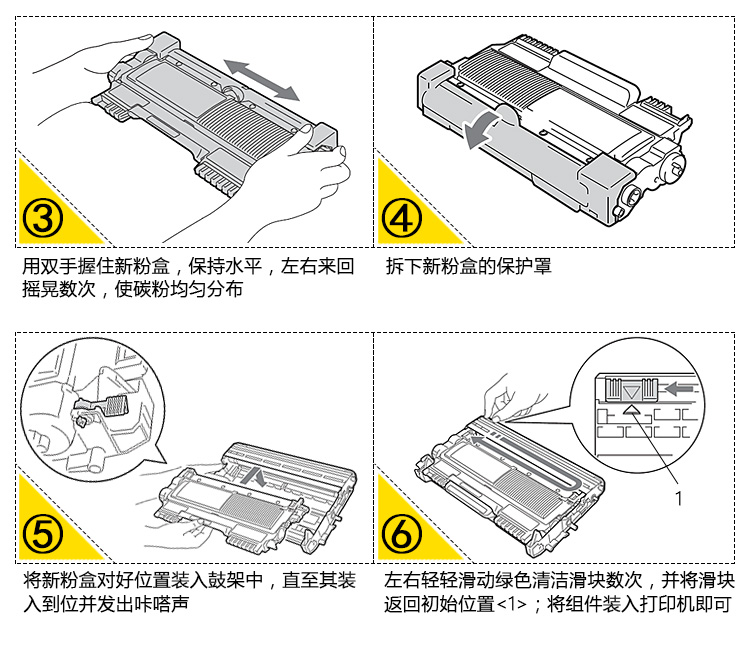 ③

用双手握住新粉盒，保持水平，左右来回摇晃数次，使碳粉均匀分布

④

拆下新粉盒的保护罩

⑤

将新粉盒对好位置装入鼓架中，直至其装入到位并发出咔嗒声

1

⑥

左右轻轻滑动绿色清洁滑块数次，并将滑块返回初始位置<1>；将组件装入打印机即可