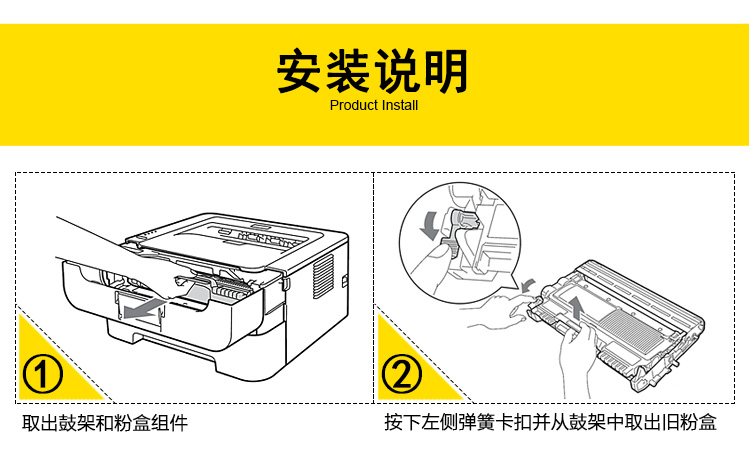 安装说明
Product Install

①
取出鼓架和粉盒组件

②
按下左侧弹簧卡扣并从鼓架中取出旧粉盒