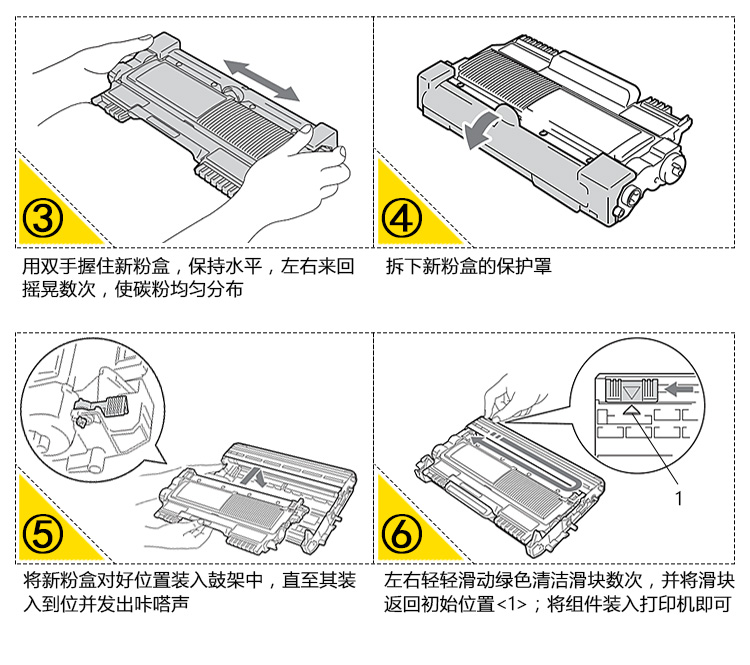 ③

用双手握住新粉盒，保持水平，左右来回摇晃数次，使碳粉均匀分布

④

拆下新粉盒的保护罩

⑤

将新粉盒对好位置装入鼓架中，直至其装入到位并发出咔嗒声

1

⑥

左右轻轻滑动绿色清洁滑块数次，并将滑块返回初始位置<1>；将组件装入打印机即可