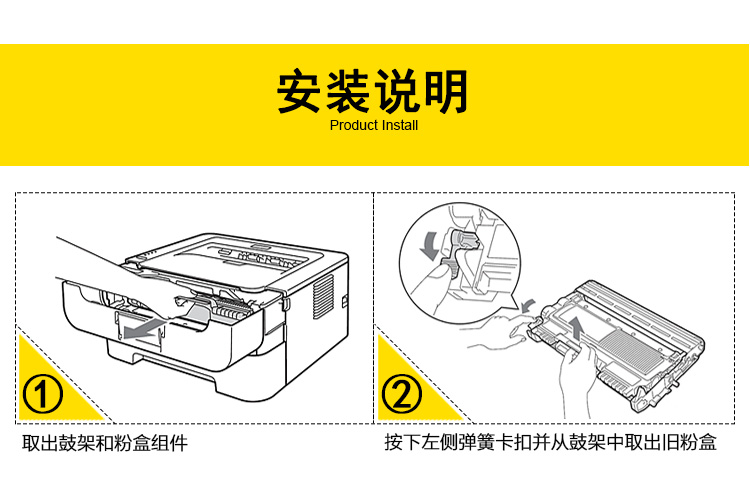 安装说明
Product Install

①

取出鼓架和粉盒组件

②

按下左侧弹簧卡扣并从鼓架中取出旧粉盒