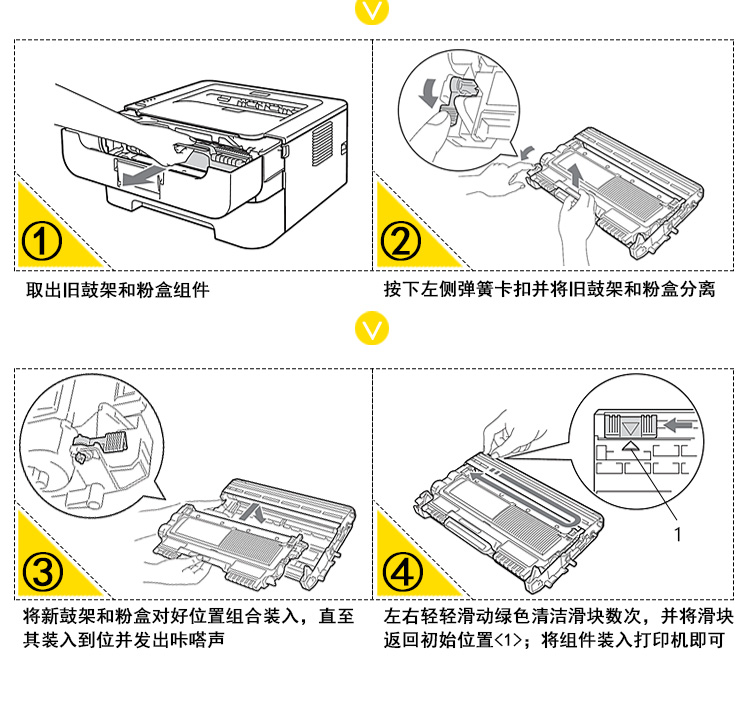 ①

取出旧鼓架和粉盒组件

②

按下左侧弹簧卡扣并将旧鼓架和粉盒分离

③

将新鼓架和粉盒对好位置组合装入，直至其装入到位并发出咔嗒声

1

④

左右轻轻滑动绿色清洁滑块数次，并将滑块返回初始位置<1>；将组件装入打印机即可