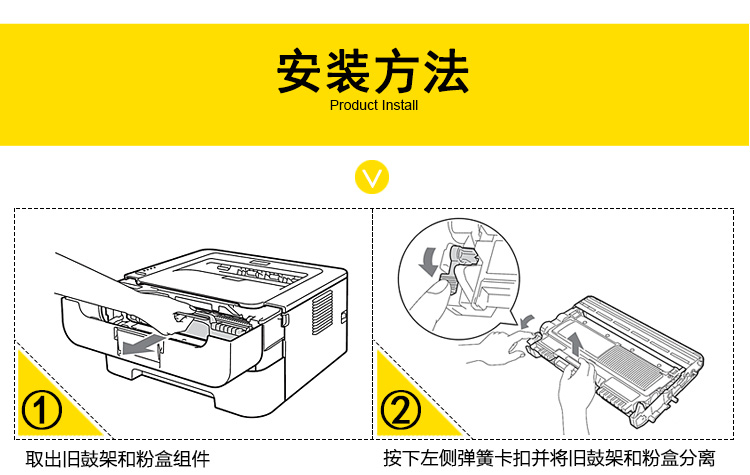 安装方法
Product Install

①

取出旧鼓架和粉盒组件

②

按下左侧弹簧卡扣并将旧鼓架和粉盒分离