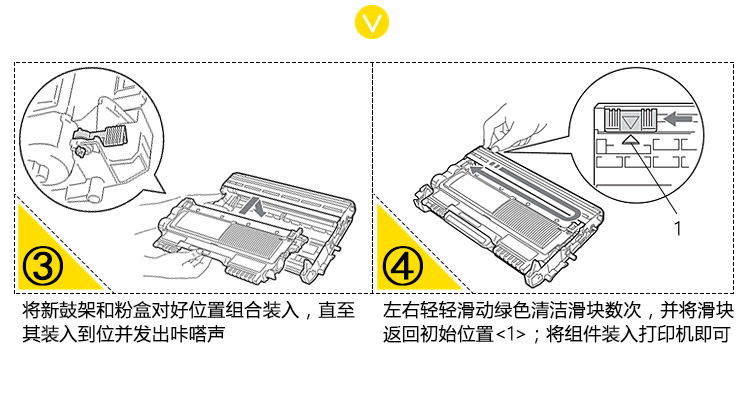 ③

将新鼓架和粉盒对好位置组合装入，直至其装入到位并发出咔嗒声

1

④

左右轻轻滑动绿色清洁滑块数次，并将滑块返回初始位置<1>；将组件装入打印机即可