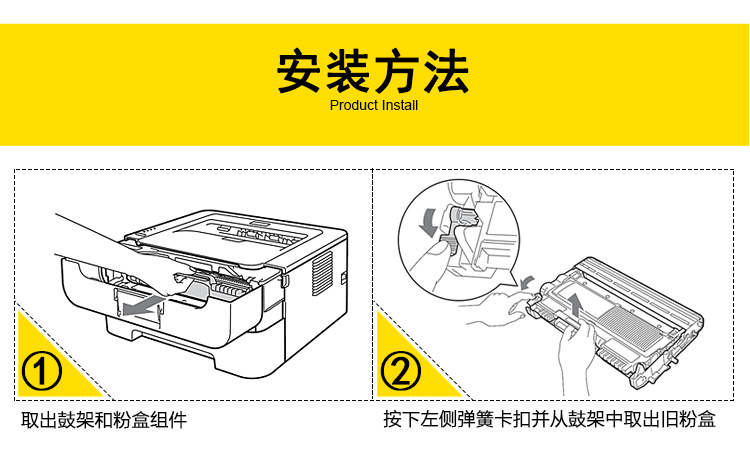 安装方法
Product Install

①

取出鼓架和粉盒组件

②

按下左侧弹簧卡扣并从鼓架中取出旧粉盒