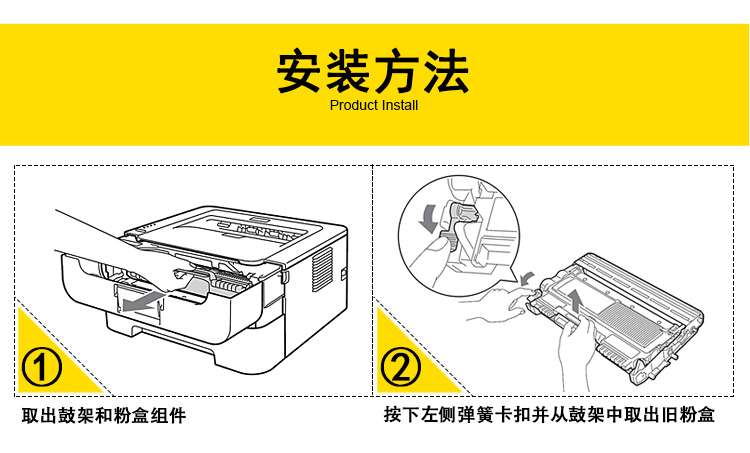 安装方法
Product Install

①

取出鼓架和粉盒组件

②

按下左侧弹簧卡扣并从鼓架中取出旧粉盒