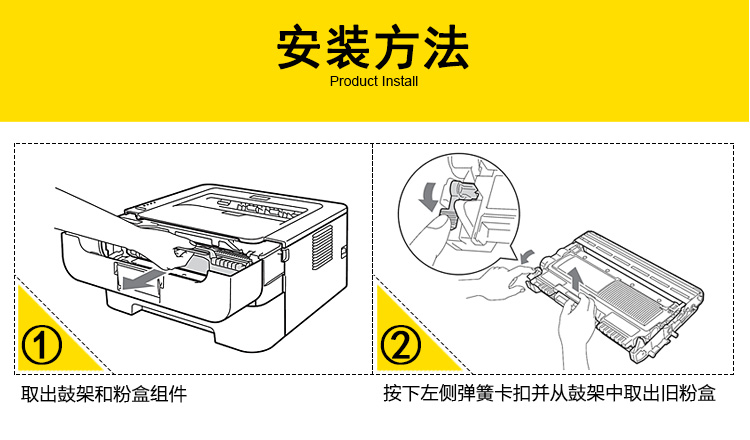 安装方法
Product Install

①

取出鼓架和粉盒组件

②

按下左侧弹簧卡扣并从鼓架中取出旧粉盒