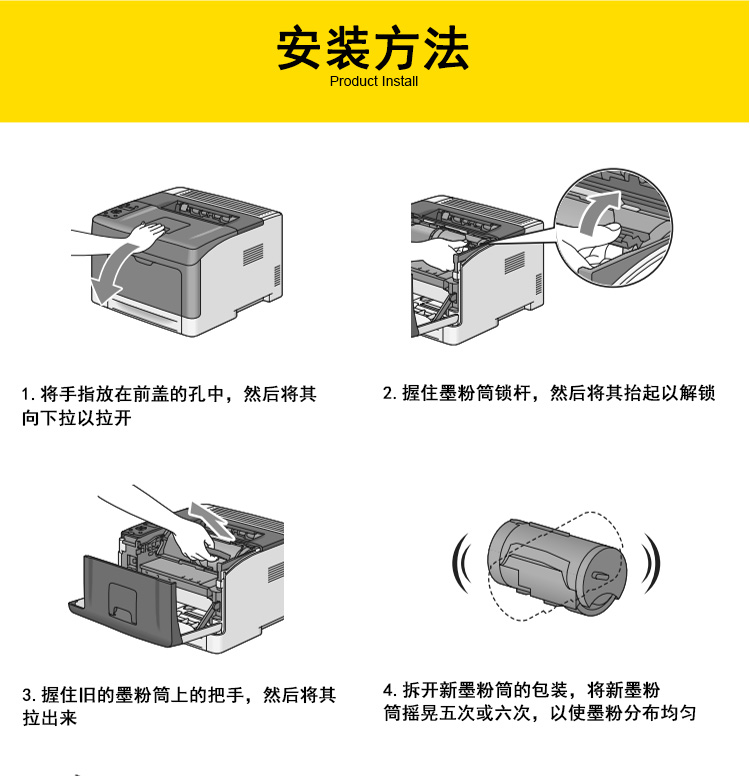 安装方法
Product Install

1. 将手指放在前盖的孔中，然后将其向下拉以拉开

2. 握住墨粉筒锁杆，然后将其抬起以解锁

3. 握住旧的墨粉筒上的把手，然后将其拉出来

4. 拆开新墨粉筒的包装，将新墨粉筒摇晃五次或六次，以使墨粉分布均匀