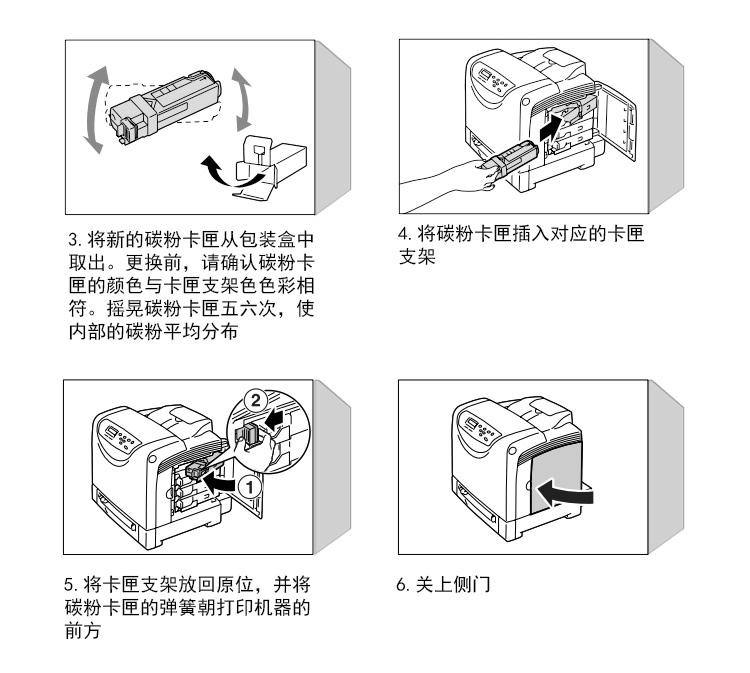 3. 将新的碳粉卡匣从包装盒中取出。更换前，请确认碳粉卡匣的颜色与卡匣支架色色彩相符。摇晃碳粉卡匣五六次，使内部的碳粉平均分布

4. 将碳粉卡匣插入对应的卡匣支架

2

1

5. 将卡匣支架放回原位，并将碳粉卡匣的弹簧朝打印机器的前方

6. 关上侧门