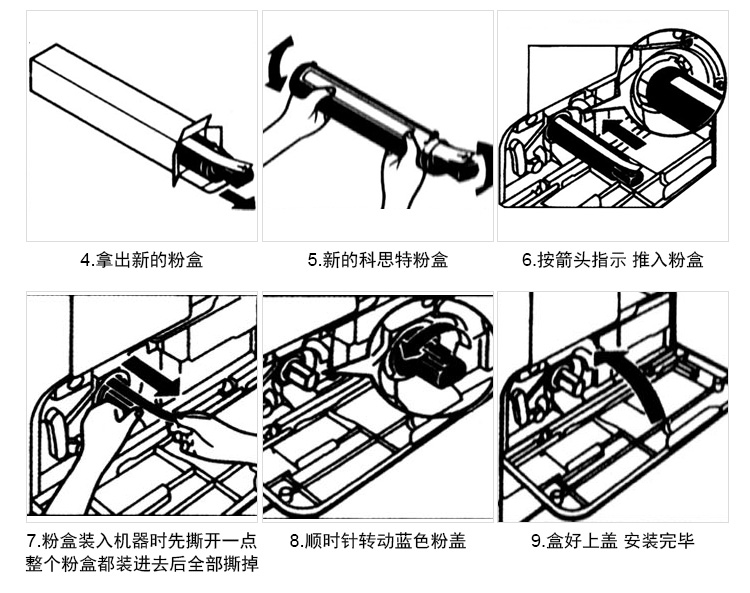 4.拿出新的粉盒

5.新的科思特粉盒

6.按箭头指示 推入粉盒

7.粉盒装入机器时先撕开一点
整个粉盒都装进去后全部撕掉

8.顺时针转动蓝色粉盖

9.盒好上盖 安装完毕