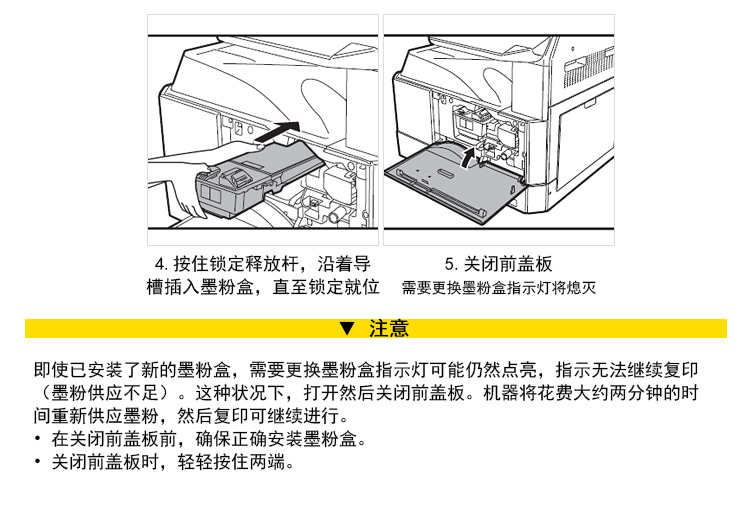 4. 按住锁定释放杆，沿着导槽插入墨粉盒，直至锁定就位

5. 关闭前盖板
需要更换墨粉盒指示灯将熄灭

▼ 注意

即使已安装了新的墨粉盒，需要更换墨粉盒指示灯可能仍然点亮，指示无法继续复印（墨粉供应不足）。这种状况下，打开然后关闭前盖板。机器将花费大约两分钟的时间重新供应墨粉，然后复印可继续进行。
• 在关闭前盖板前，确保正确安装墨粉盒。
• 关闭前盖板时，轻轻按住两端。