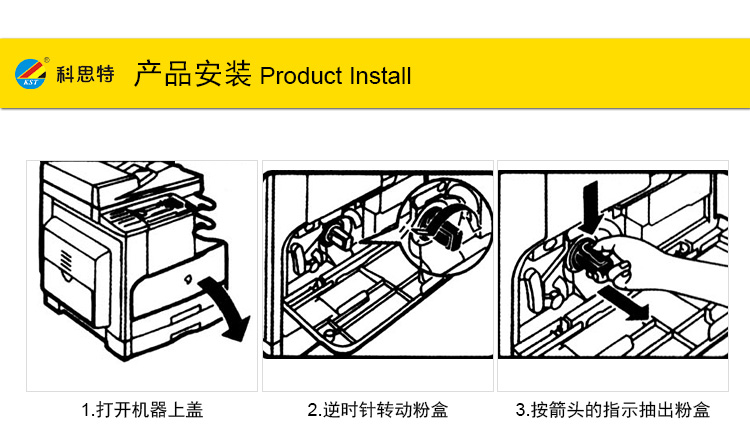 KST ® 科思特

产品安装 Product Install

1.打开机器上盖

2.逆时针转动粉盒

3.按箭头的指示抽出粉盒