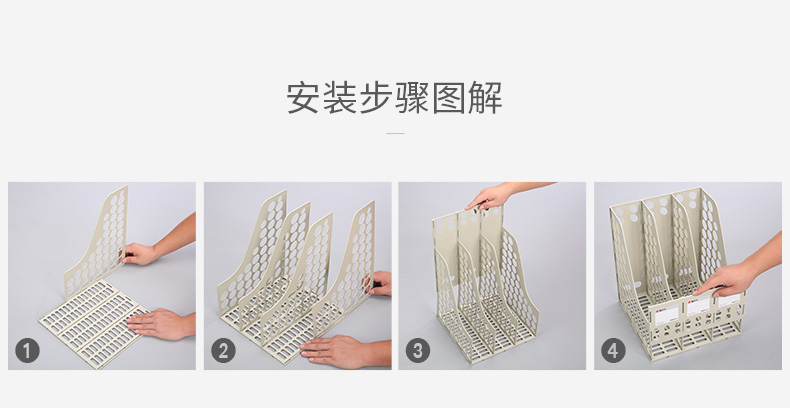 安装步骤图解

1

2

3

4