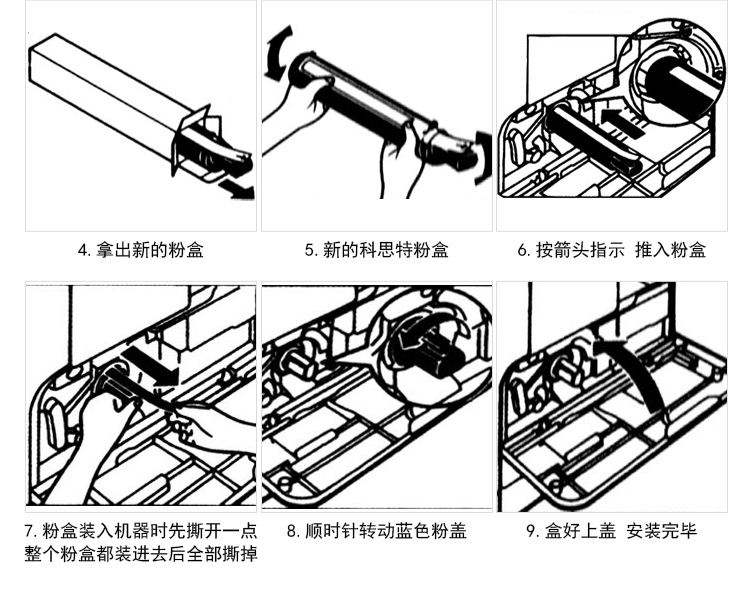 4. 拿出新的粉盒

5. 新的科思特粉盒

6. 按箭头指示 推入粉盒

7. 粉盒装入机器时先撕开一点 整个粉盒都装进去后全部撕掉

8. 顺时针转动蓝色粉盖

9. 盒好上盖 安装完毕