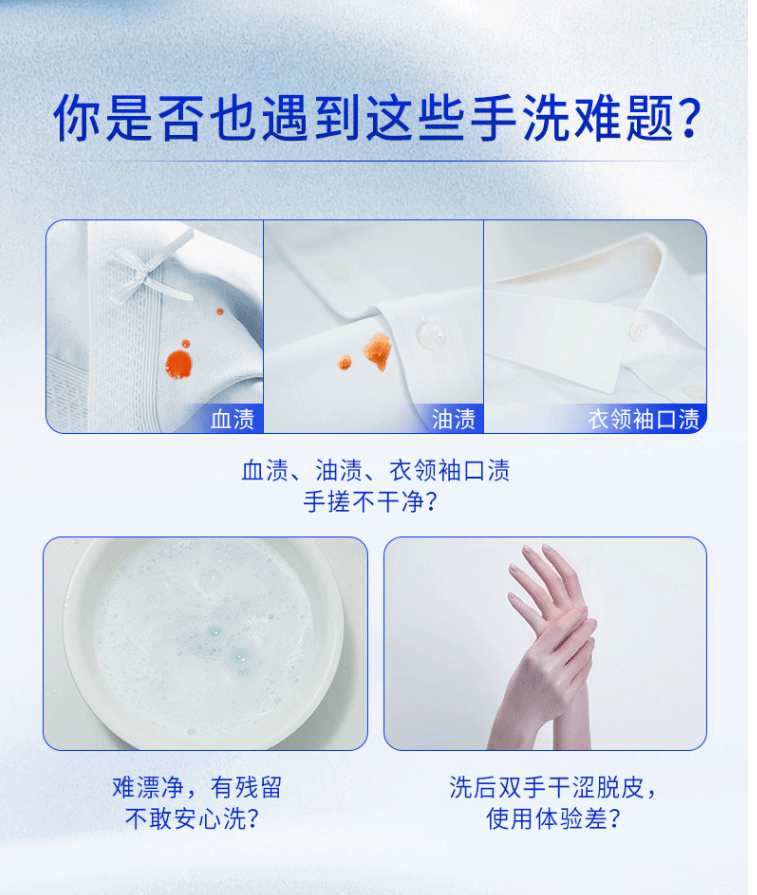 你是否也遇到这些手洗难题？

血渍

油渍

衣领袖口渍

血渍、油渍、衣领袖口渍
手搓不干净？

难漂净，有残留
不敢安心洗？

洗后双手干涩脱皮，
使用体验差？