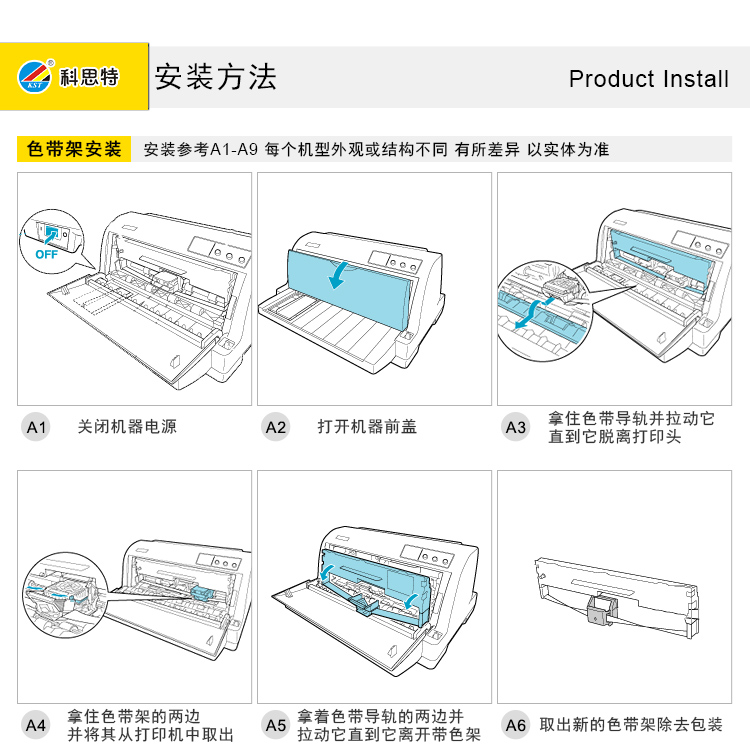 KST 科思特

安装方法

Product Install

色带架安装

安装参考A1-A9 每个机型外观或结构不同 有所差异 以实体为准

OFF

A1 关闭机器电源

A2 打开机器前盖

A3 拿住色带导轨并拉动它直到它脱离打印头

A4 拿住色带架的两边并将其从打印机中取出

A5 拿着色带导轨的两边并拉动它直到它离开带色架

A6 取出新的色带架除去包装