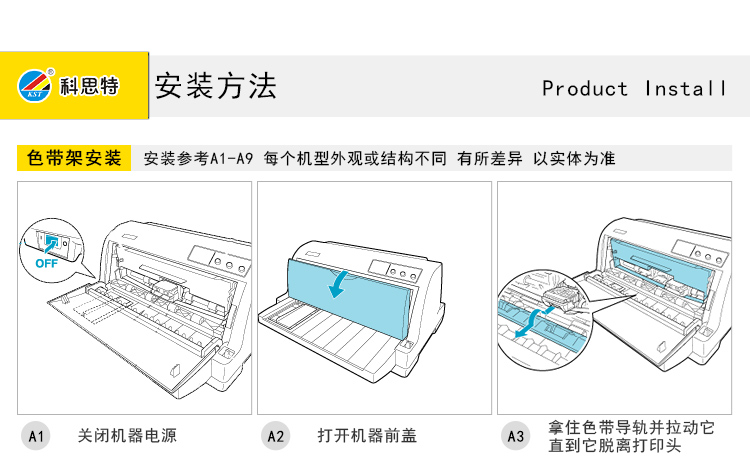 KST 科思特

安装方法

Product Install

色带架安装

安装参考A1-A9 每个机型外观或结构不同 有所差异 以实体为准

OFF

A1 关闭机器电源

A2 打开机器前盖

A3 拿住色带导轨并拉动它直到它脱离打印头