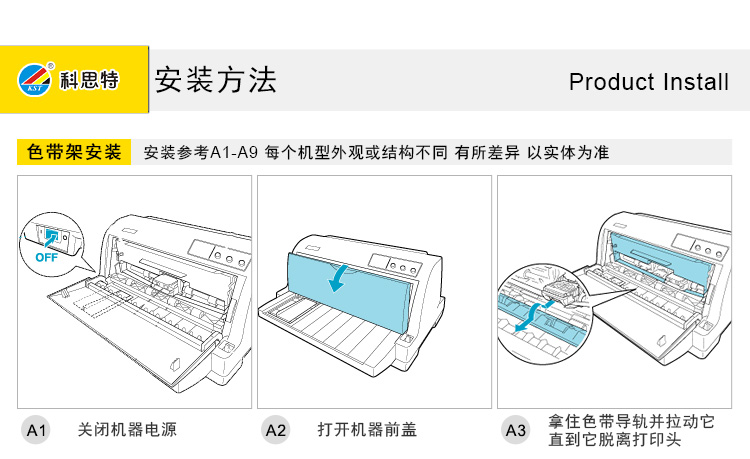 KST 科思特

安装方法

Product Install

色带架安装　安装参考A1-A9 每个机型外观或结构不同 有所差异 以实体为准

OFF

A1　关闭机器电源

A2　打开机器前盖

A3　拿住色带导轨并拉动它直到它脱离打印头