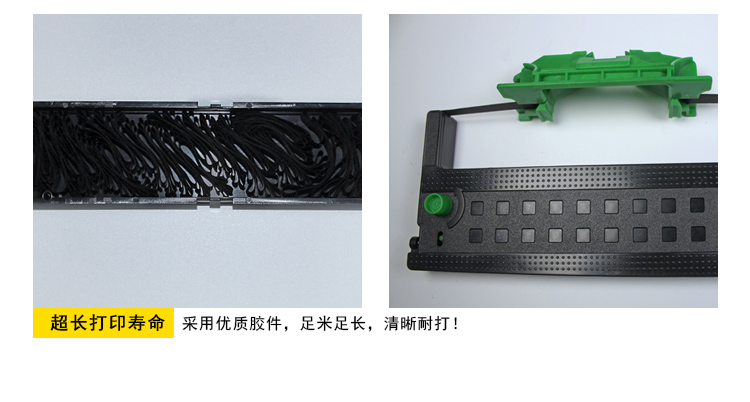 超长打印寿命 采用优质胶件，足米足长，清晰耐打！