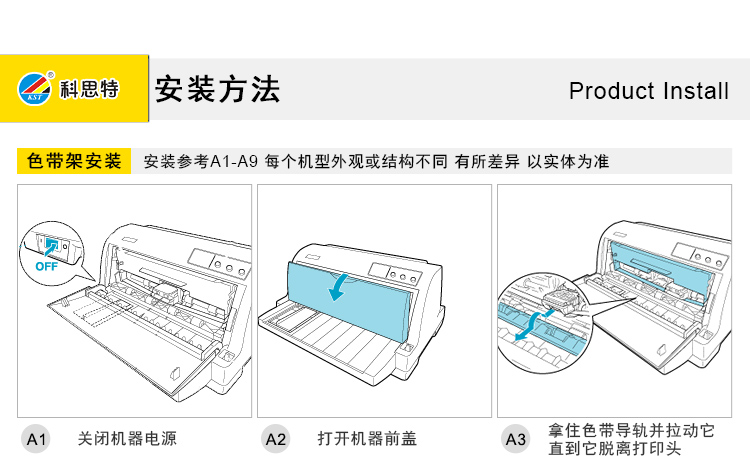 KST 科思特

安装方法

Product Install

色带架安装　安装参考A1-A9 每个机型外观或结构不同 有所差异 以实体为准

OFF

A1　关闭机器电源

A2　打开机器前盖

A3　拿住色带导轨并拉动它直到它脱离打印头