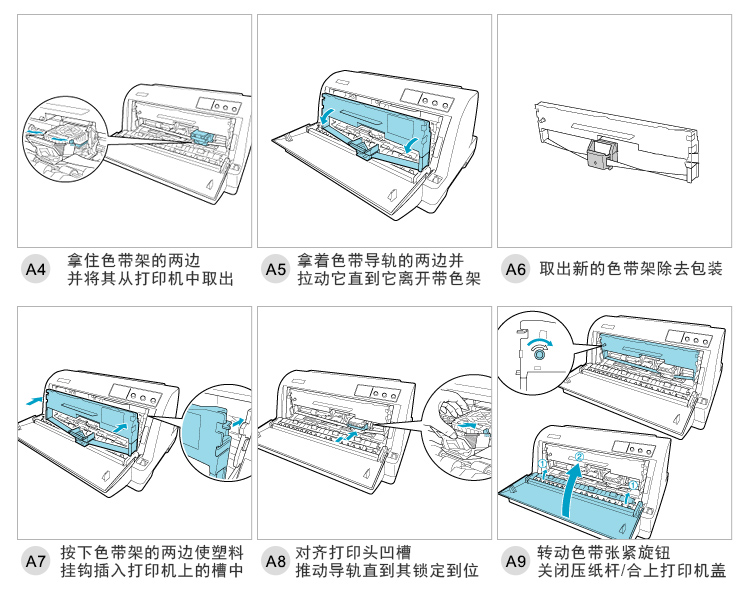 A4 拿住色带架的两边并将其从打印机中取出

A5 拿着色带导轨的两边并拉动它直到它离开带色架

A6 取出新的色带架除去包装

A7 按下色带架的两边使塑料挂钩插入打印机上的槽中

A8 对齐打印头凹槽推动导轨直到其锁定到位

①
②
①

A9 转动色带张紧旋钮关闭压纸杆/合上打印机盖