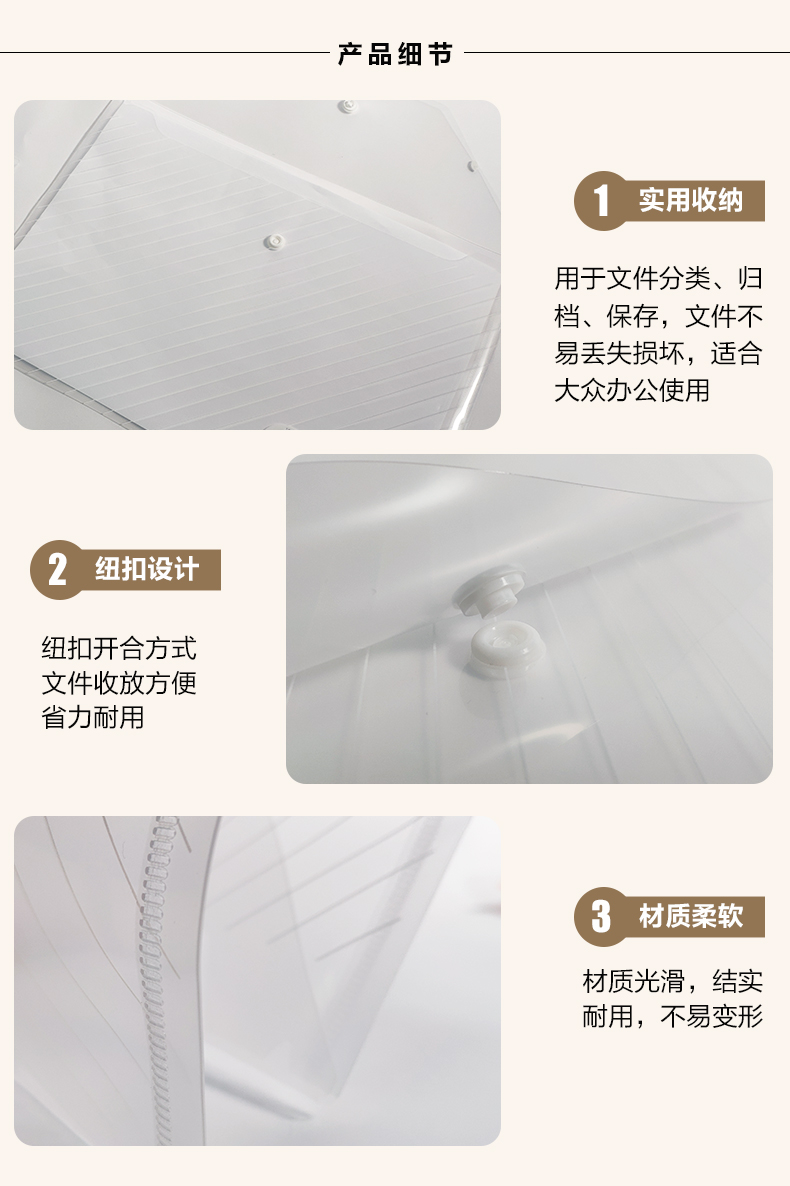 产品细节

1 实用收纳

用于文件分类、归档、保存，文件不易丢失损坏，适合大众办公使用

2 纽扣设计

纽扣开合方式
文件收放方便
省力耐用

3 材质柔软

材质光滑，结实耐用，不易变形