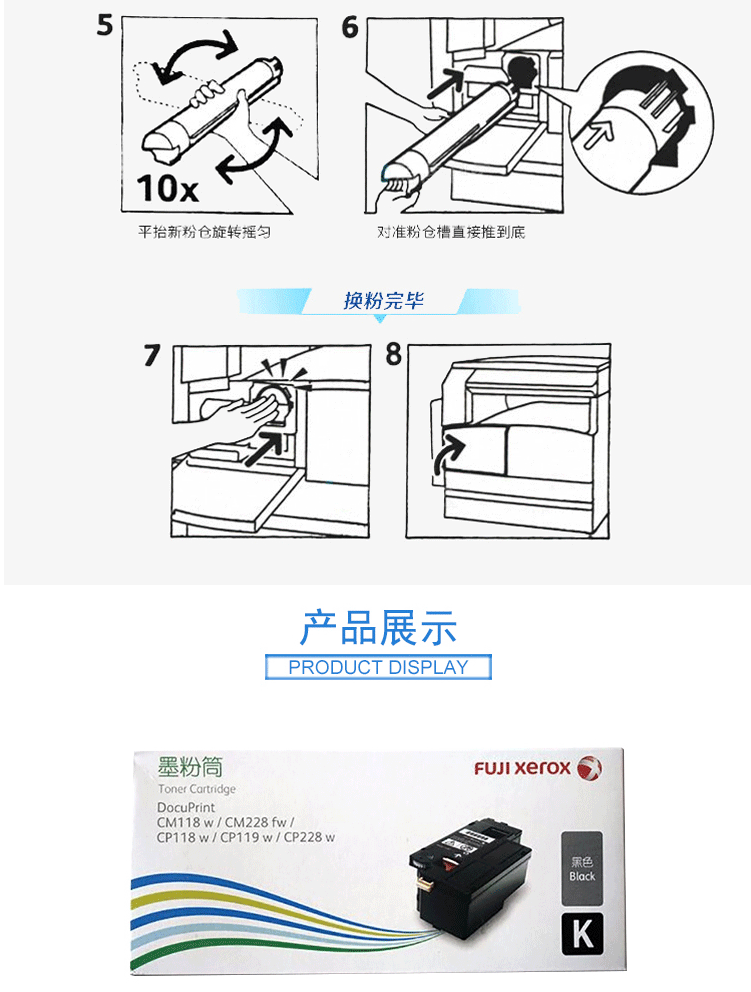 5

10x

平抬新粉仓旋转摇匀

6

对准粉仓槽直接推到底

换粉完毕

7

8

产品展示

PRODUCT DISPLAY

墨粉筒
Toner Cartridge
DocuPrint
CM118 w / CM228 fw /
CP118 w / CP119 w / CP228 w

FUJI xerox

黑色
Black

K