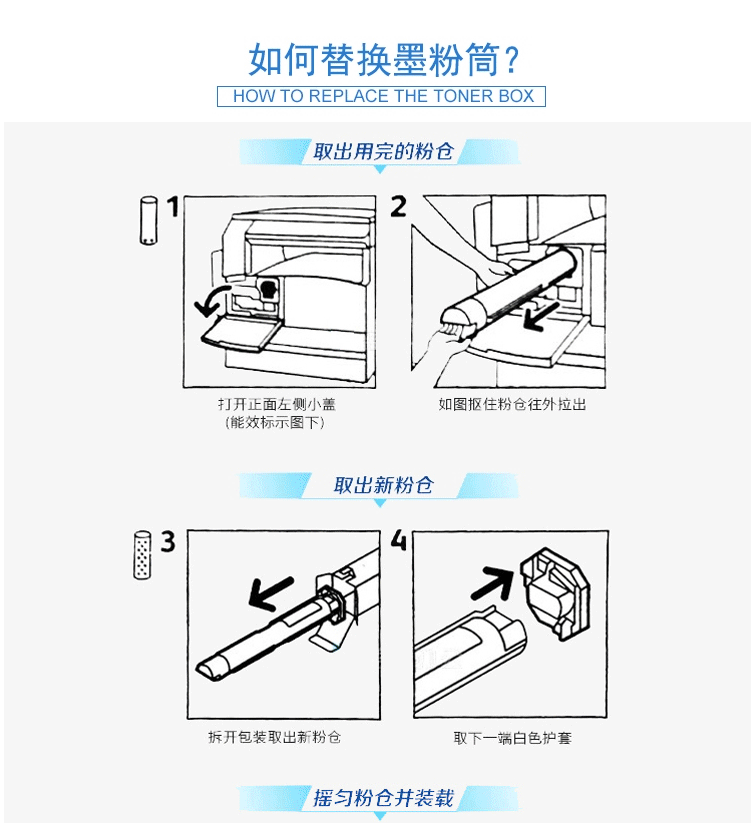 如何替换墨粉筒?

HOW TO REPLACE THE TONER BOX

取出用完的粉仓

1

打开正面左侧小盖
(能效标示图下)

2

如图抠住粉仓往外拉出

取出新粉仓

3

拆开包装取出新粉仓

4

取下一端白色护套

摇匀粉仓并装载