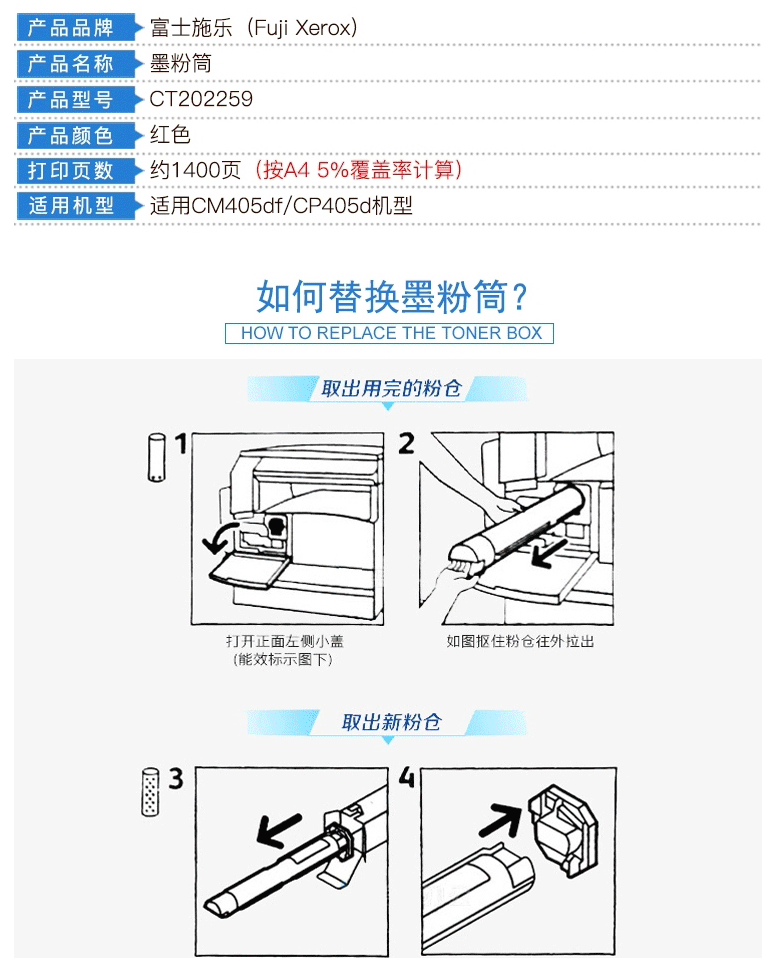 | 产品品牌 | 富士施乐（Fuji Xerox） |
|---|---|
| 产品名称 | 墨粉筒 |
| 产品型号 | CT202259 |
| 产品颜色 | 红色 |
| 打印页数 | 约1400页（按A4 5%覆盖率计算） |
| 适用机型 | 适用CM405df/CP405d机型 |

如何替换墨粉筒？
HOW TO REPLACE THE TONER BOX

取出用完的粉仓

1

2

打开正面左侧小盖
（能效标示图下）

如图抠住粉仓往外拉出

取出新粉仓

3

4