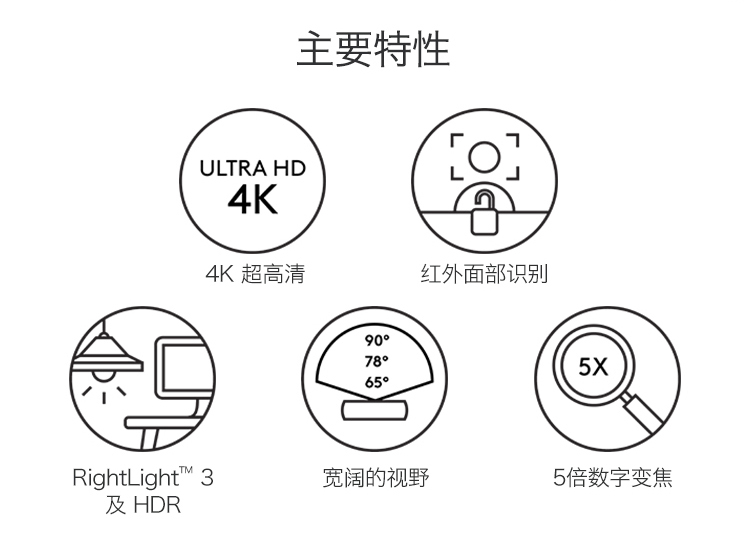 主要特性

ULTRA HD
4K

4K 超高清

红外面部识别

RightLight™ 3
及 HDR

90°
78°
65°

宽阔的视野

5X

5倍数字变焦