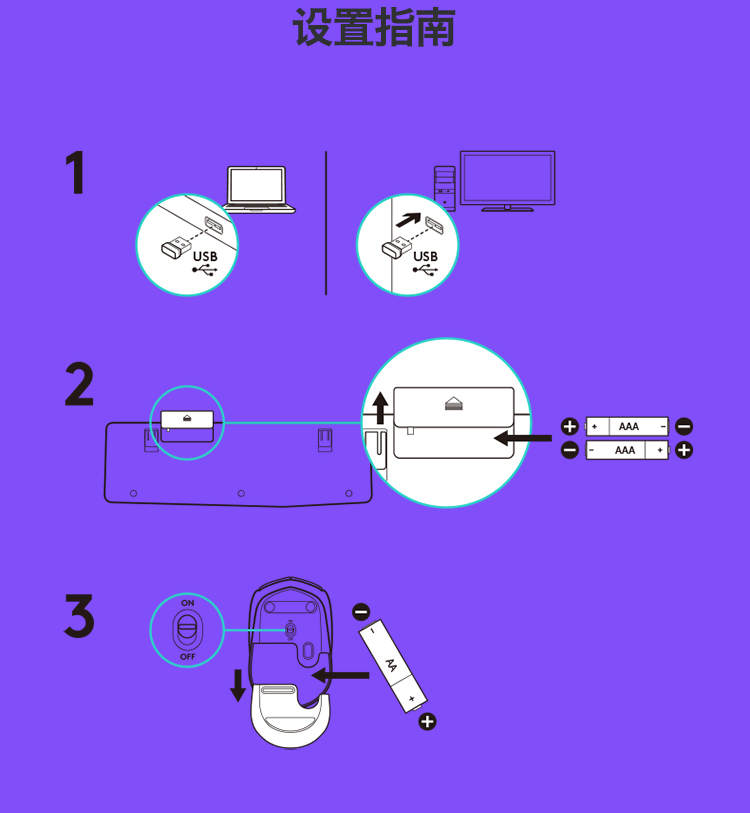 设置指南

1

USB

USB

2

+ AAA -

- AAA +

3

ON

OFF

AA

+