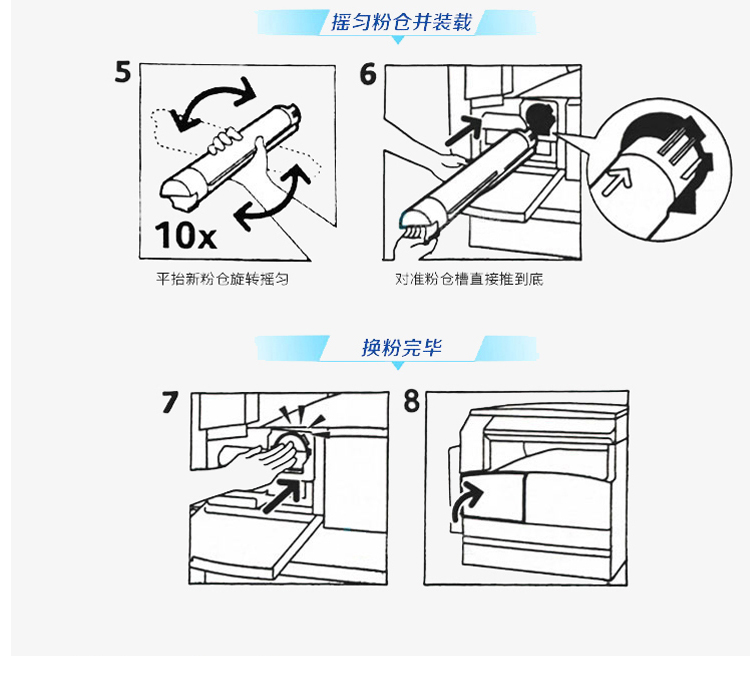 摇匀粉仓并装载

5

10x

平抬新粉仓旋转摇匀

6

对准粉仓槽直接推到底

换粉完毕

7

8