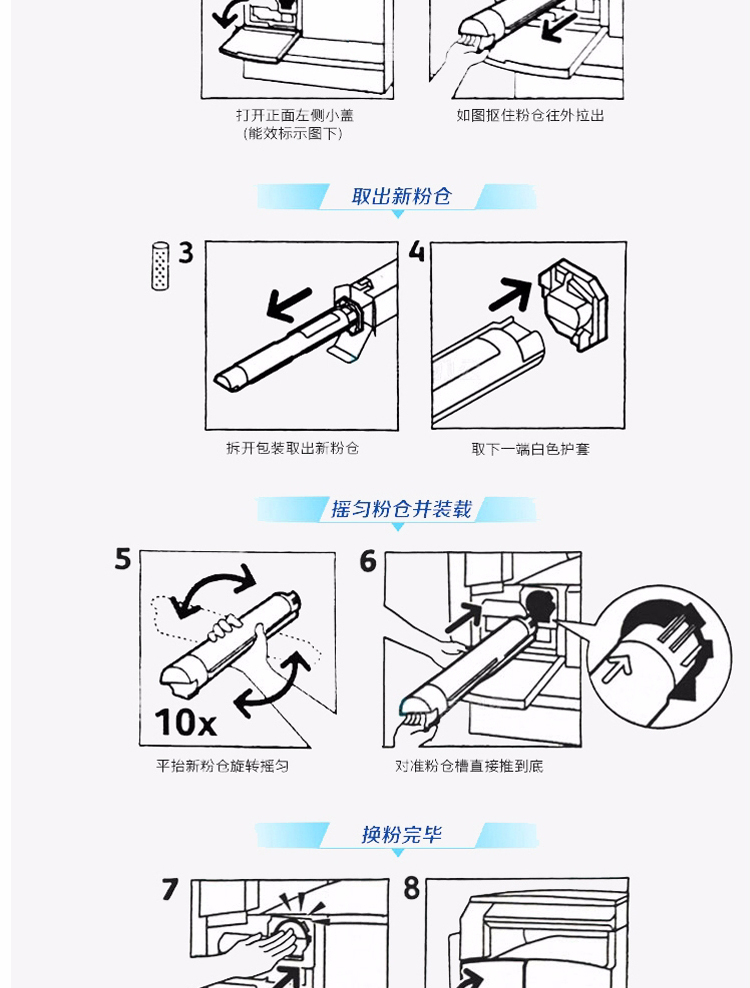 打开正面左侧小盖
（能效标示图下）

如图抠住粉仓往外拉出

取出新粉仓

3

4

拆开包装取出新粉仓

取下一端白色护套

摇匀粉仓并装载

5

10x

6

平抬新粉仓旋转摇匀

对准粉仓槽直接推到底

换粉完毕

7

8