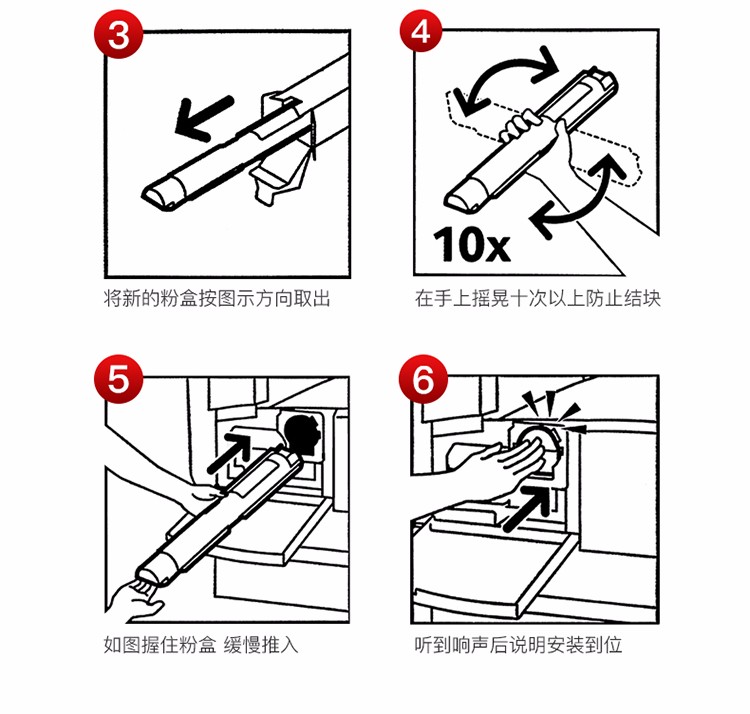 3

将新的粉盒按图示方向取出

4

10x

在手上摇晃十次以上防止结块

5

如图握住粉盒 缓慢推入

6

听到响声后说明安装到位