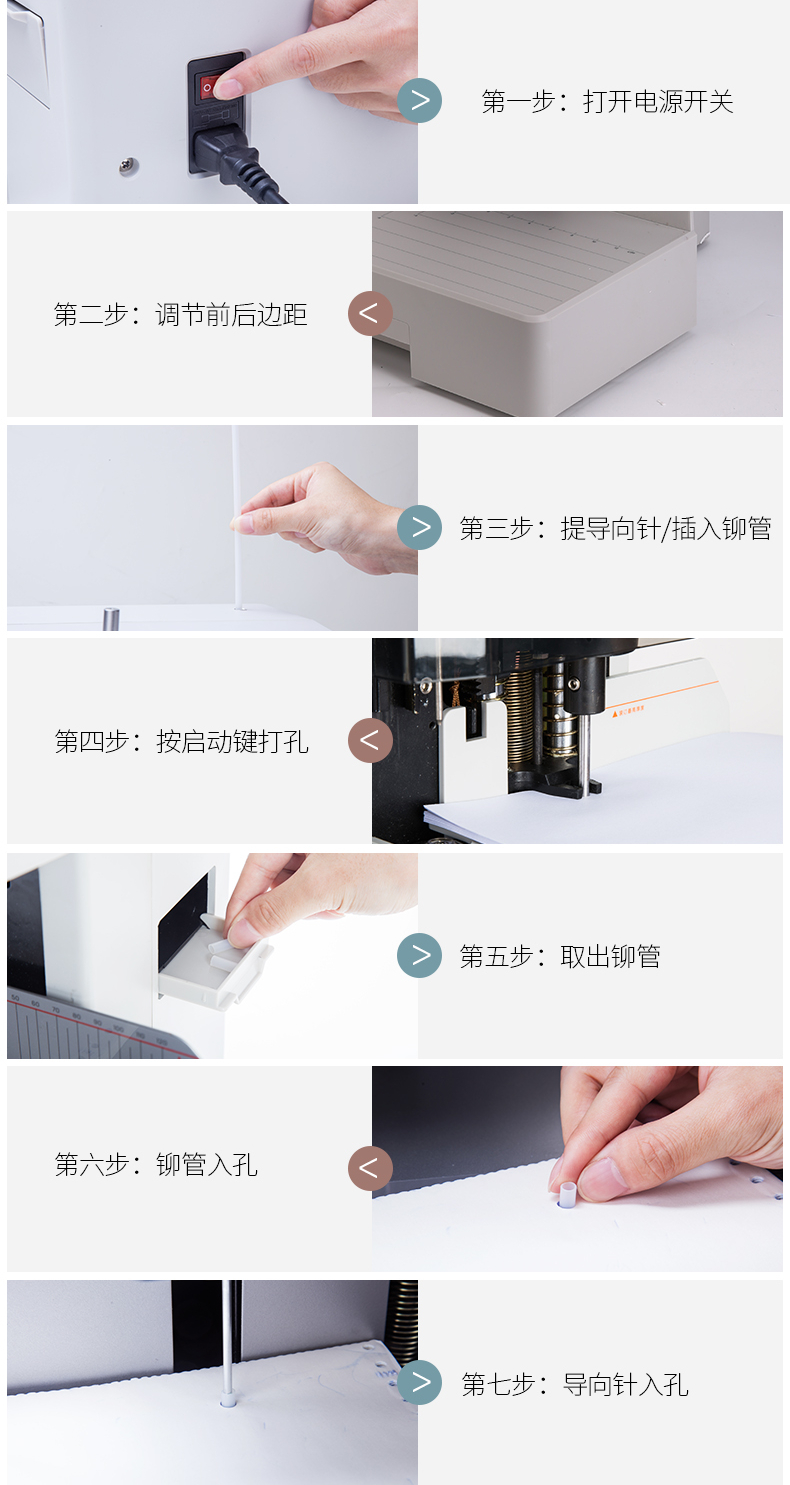 第一步：打开电源开关

第二步：调节前后边距

第三步：提导向针/插入铆管

第四步：按启动键打孔

第五步：取出铆管

第六步：铆管入孔

第七步：导向针入孔