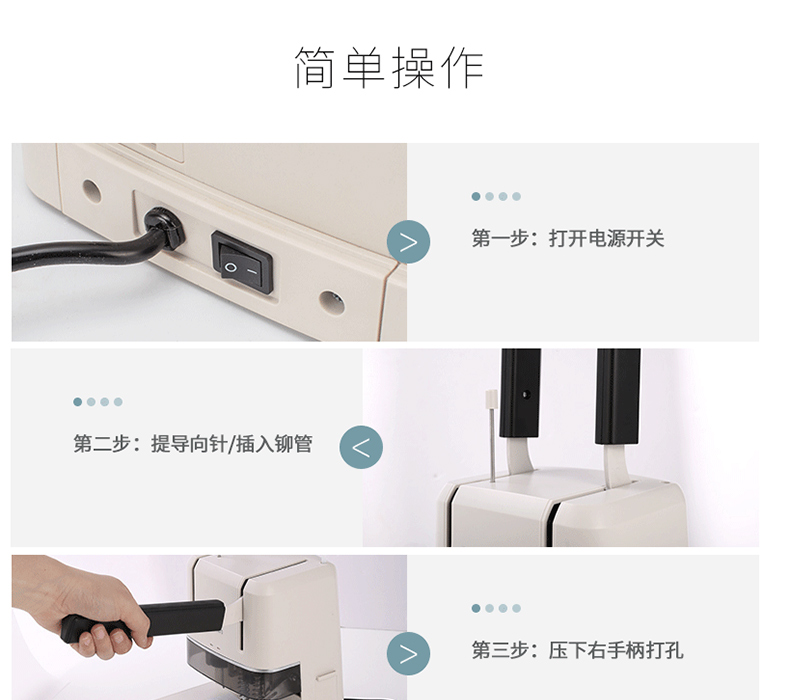 简单操作

第一步：打开电源开关

第二步：提导向针/插入铆管

第三步：压下右手柄打孔