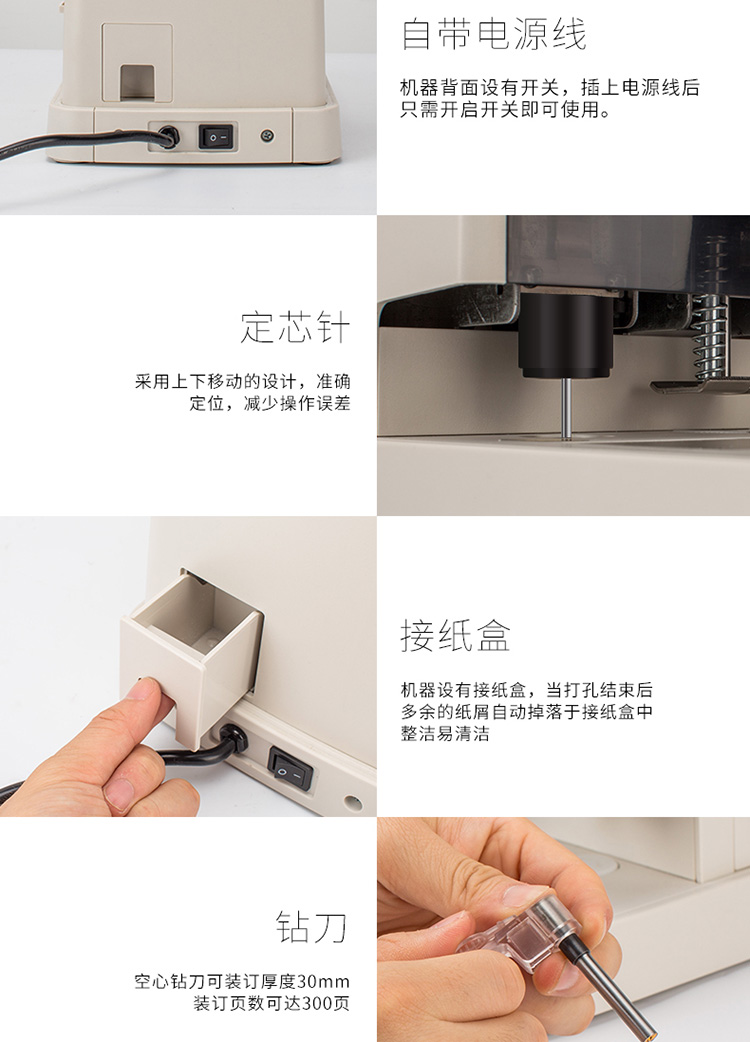 自带电源线

机器背面设有开关，插上电源线后只需开启开关即可使用。

定芯针

采用上下移动的设计，准确定位，减少操作误差

接纸盒

机器设有接纸盒，当打孔结束后多余的纸屑自动掉落于接纸盒中整洁易清洁

钻刀

空心钻刀可装订厚度30mm
装订页数可达300页