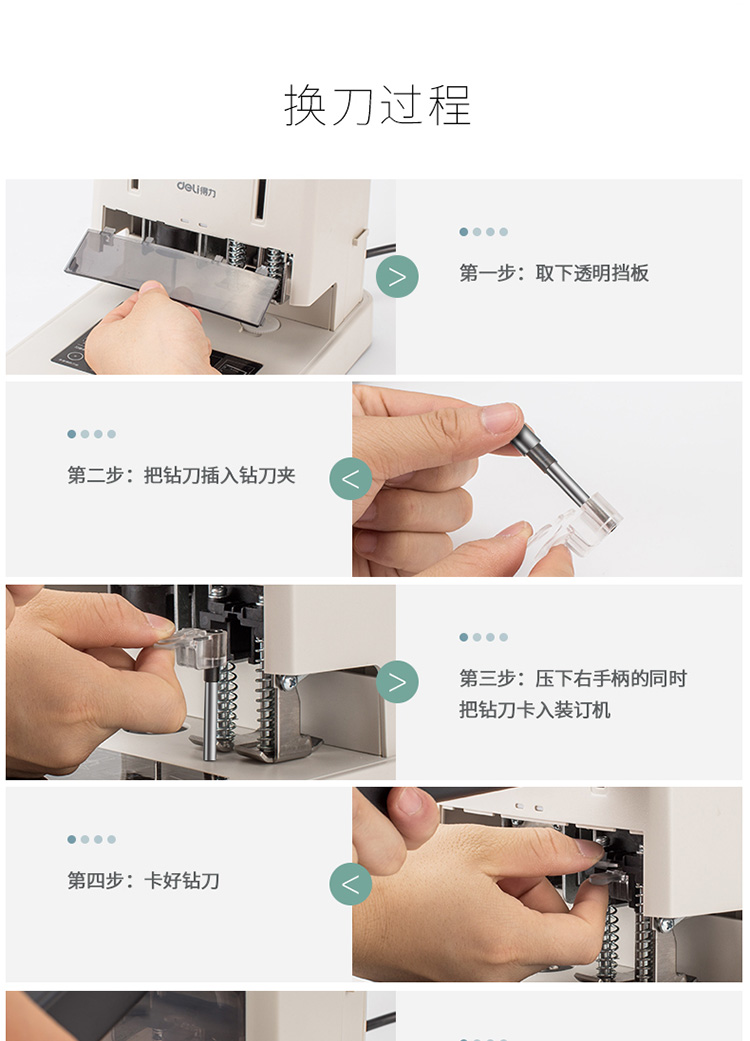 换刀过程

deli得力

第一步：取下透明挡板

第二步：把钻刀插入钻刀夹

第三步：压下右手柄的同时把钻刀卡入装订机

第四步：卡好钻刀