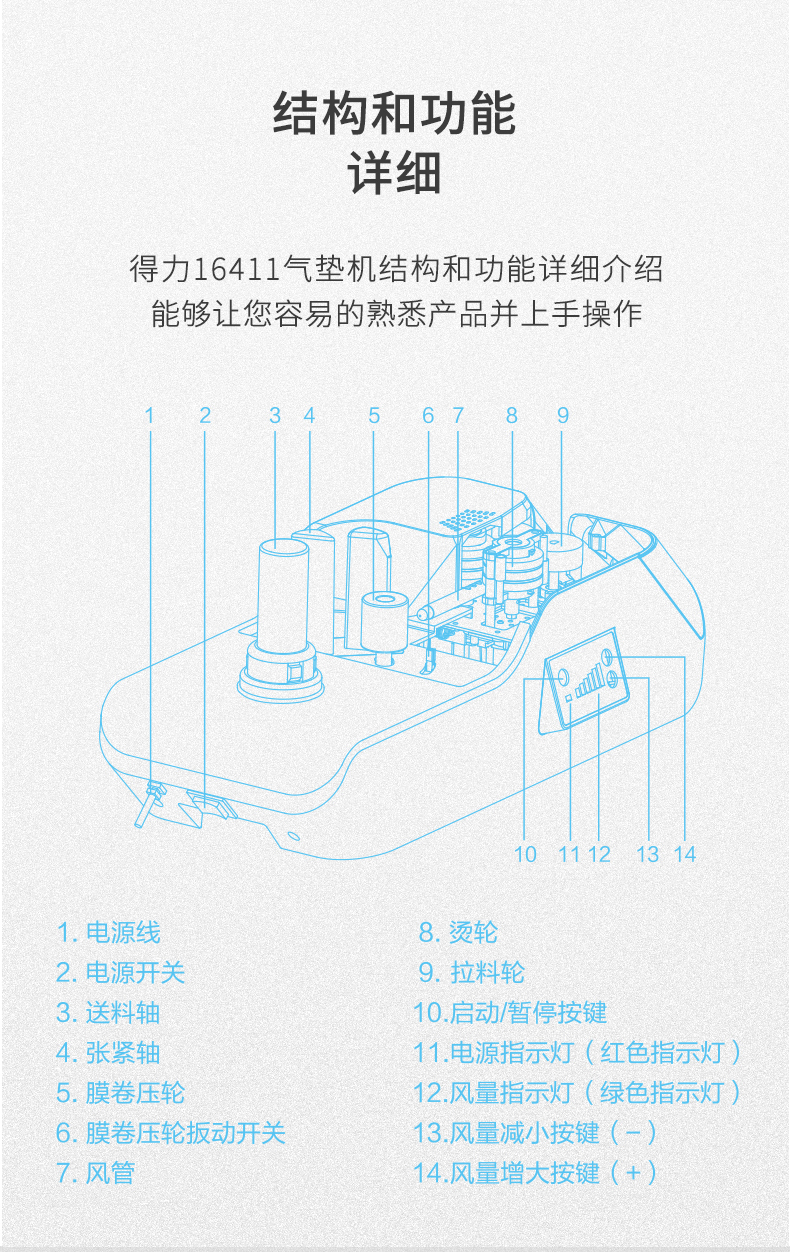 结构和功能
详细

得力16411气垫机结构和功能详细介绍
能够让您容易的熟悉产品并上手操作

1 2 3 4 5 6 7 8 9

10 11 12 13 14

1. 电源线
2. 电源开关
3. 送料轴
4. 张紧轴
5. 膜卷压轮
6. 膜卷压轮扳动开关
7. 风管

8. 烫轮
9. 拉料轮
10.启动/暂停按键
11.电源指示灯（红色指示灯）
12.风量指示灯（绿色指示灯）
13.风量减小按键（－）
14.风量增大按键（＋）