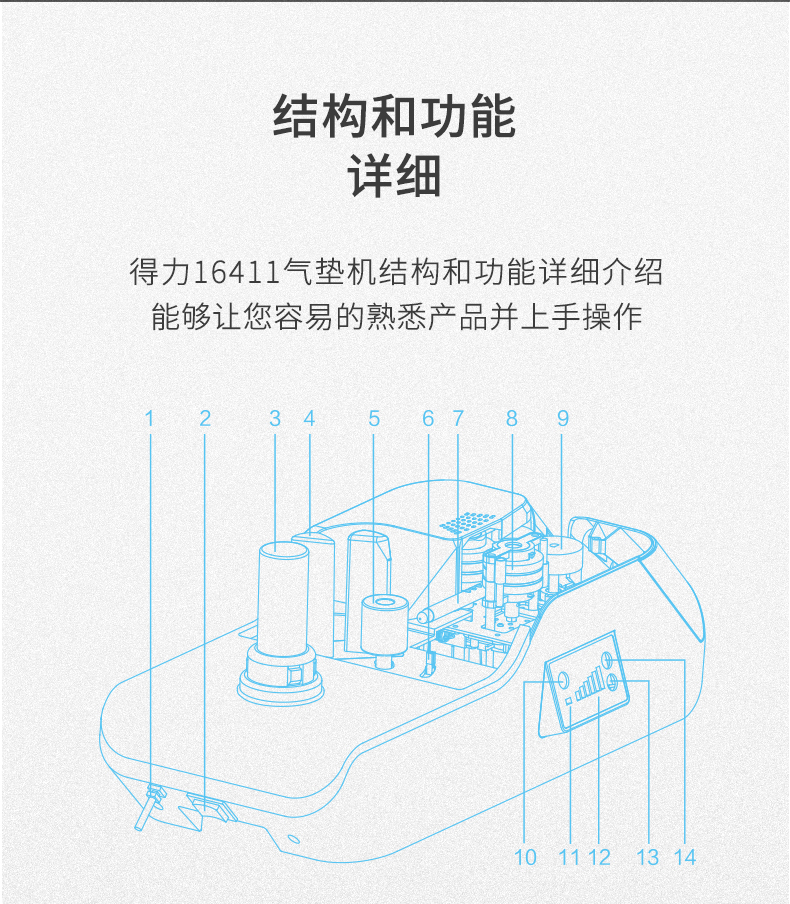 结构和功能
详细

得力16411气垫机结构和功能详细介绍
能够让您容易的熟悉产品并上手操作

1 2 3 4 5 6 7 8 9

10 11 12 13 14