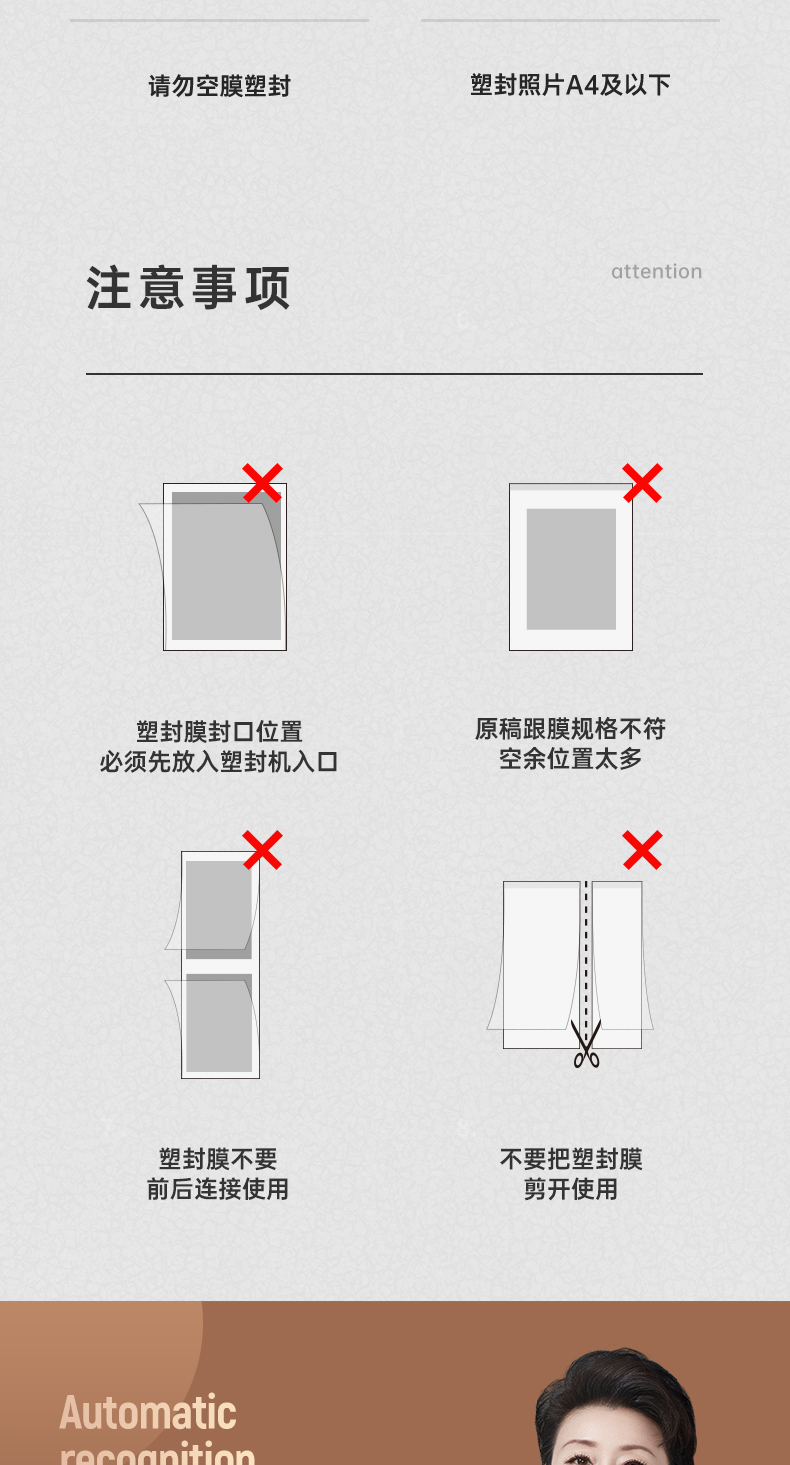 请勿空膜塑封

塑封照片A4及以下

注意事项

attention

塑封膜封口位置
必须先放入塑封机入口

原稿跟膜规格不符
空余位置太多

塑封膜不要
前后连接使用

不要把塑封膜
剪开使用

Automatic
recognition