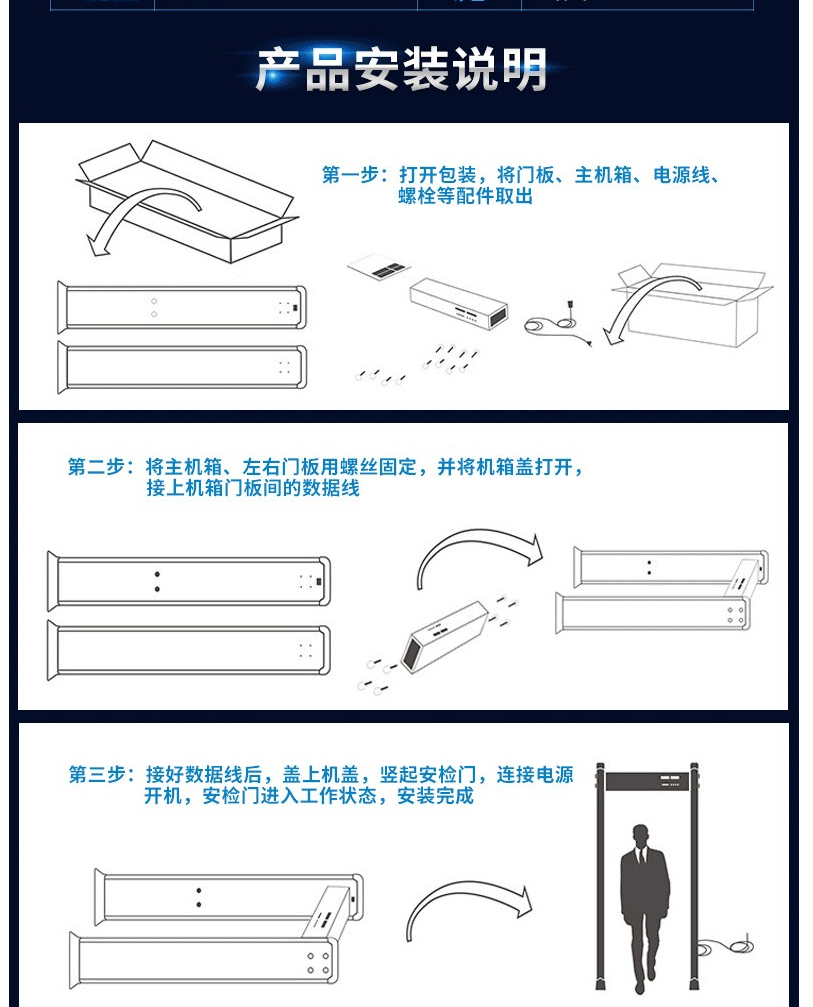 产品安装说明

第一步：打开包装，将门板、主机箱、电源线、螺栓等配件取出

第二步：将主机箱、左右门板用螺丝固定，并将机箱盖打开，接上机箱门板间的数据线

第三步：接好数据线后，盖上机盖，竖起安检门，连接电源开机，安检门进入工作状态，安装完成